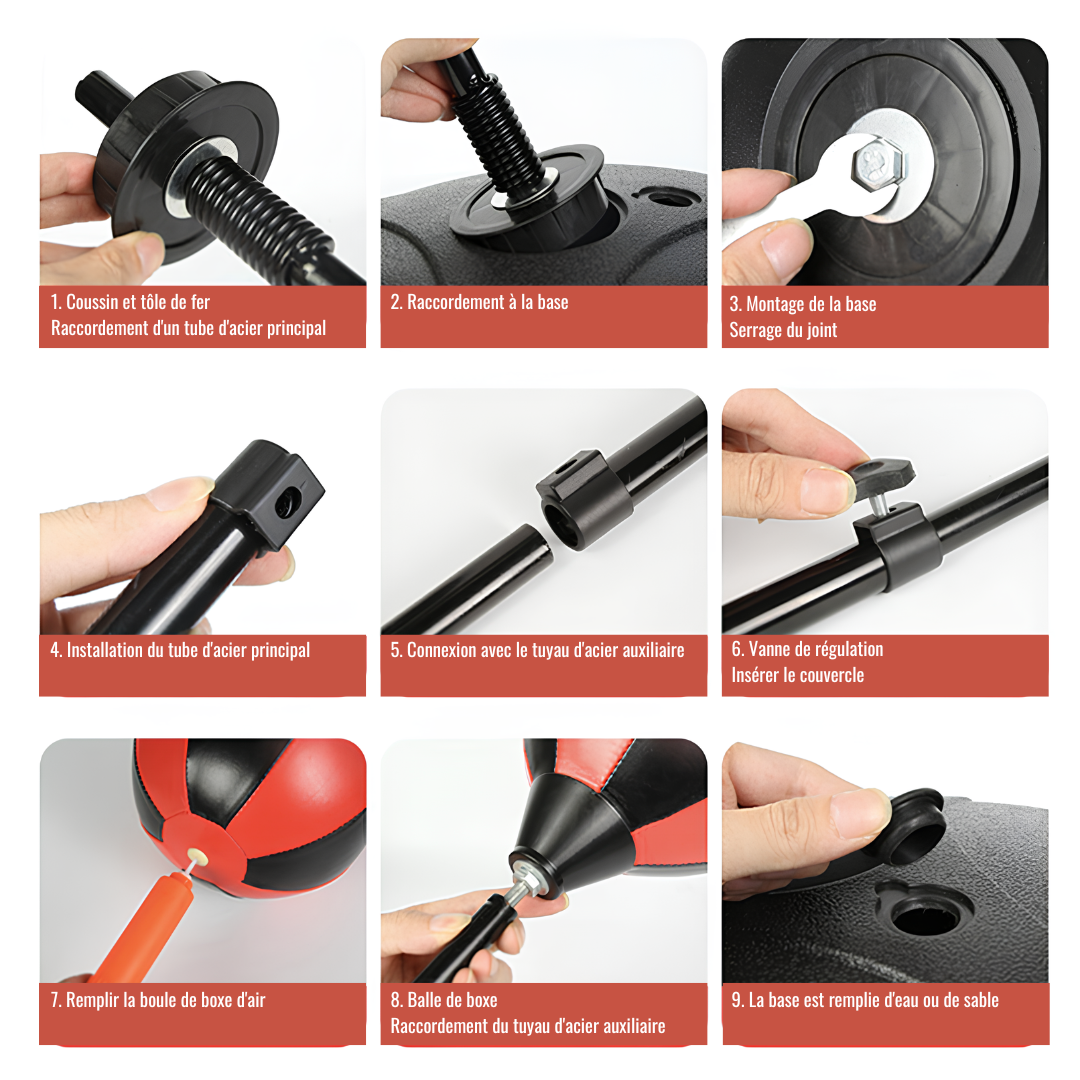 1. Coussin et tôle de fer
Raccordement d'un tube d'acier principal

2. Raccordement à la base

3. Montage de la base
Serrage du joint

4. Installation du tube d'acier principal

5. Connexion avec le tuyau d'acier auxiliaire

6. Vanne de régulation
Insérer le couvercle

7. Remplir la boule de boxe d'air

8. Balle de boxe
Raccordement du tuyau d'acier auxiliaire

9. La base est remplie d'eau ou de sable