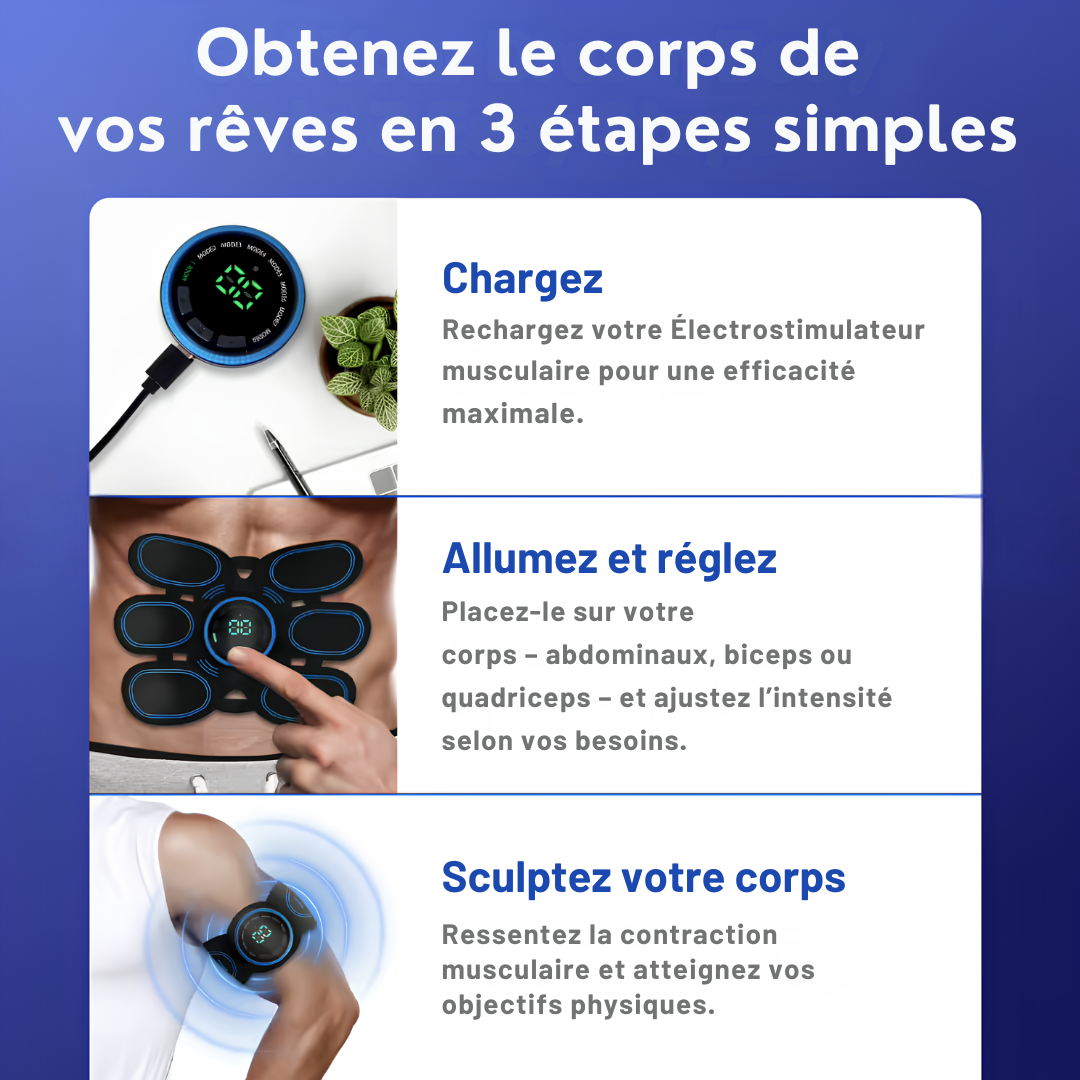 Obtenez le corps de vos rêves en 3 étapes simples

Chargez
Rechargez votre Électrostimulateur musculaire pour une efficacité maximale.

Allumez et réglez
Placez-le sur votre corps – abdominaux, biceps ou quadriceps – et ajustez l'intensité selon vos besoins.

Sculptez votre corps
Ressentez la contraction musculaire et atteignez vos objectifs physiques.